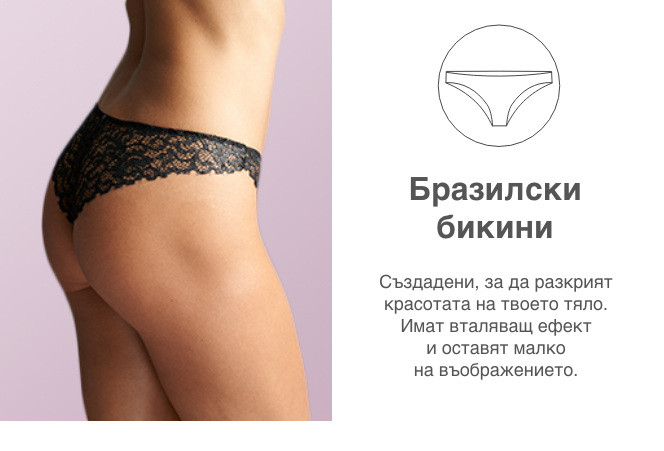 Бразилски бикини

Създадени, за да разкрият красотата на твоето тяло. Имат вталяващ ефект и оставят малко на въображението.