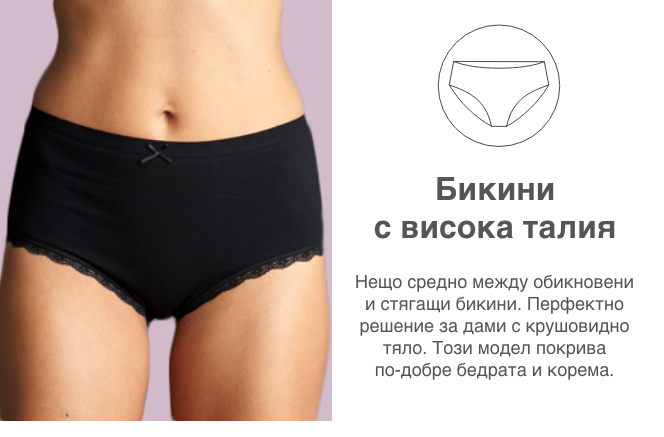 Бикини
с висока талия

Нещо средно между обикновени и стягащи бикини. Перфектно решение за дами с крушовидно тяло. Този модел покрива по-добре бедрата и корема.