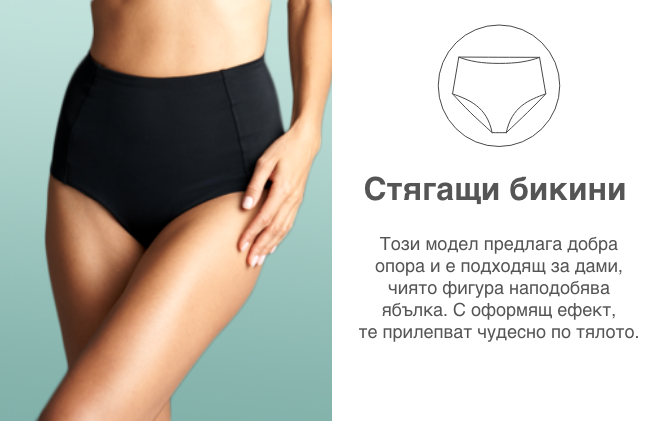 Стягащи бикини

Този модел предлага добра опора и е подходящ за дами, чиято фигура наподобява ябълка. С оформящ ефект, те прилепват чудесно по тялото.