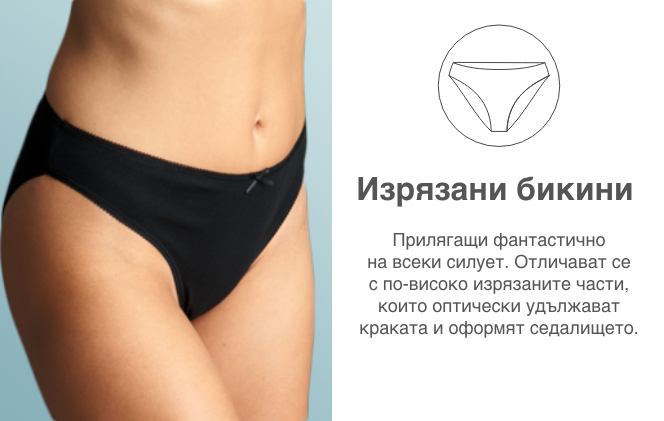 Изрязани бикини

Прилягащи фантастично на всеки силует. Отличават се с по-високо изрязаните части, които оптически удължават краката и оформят седалището.