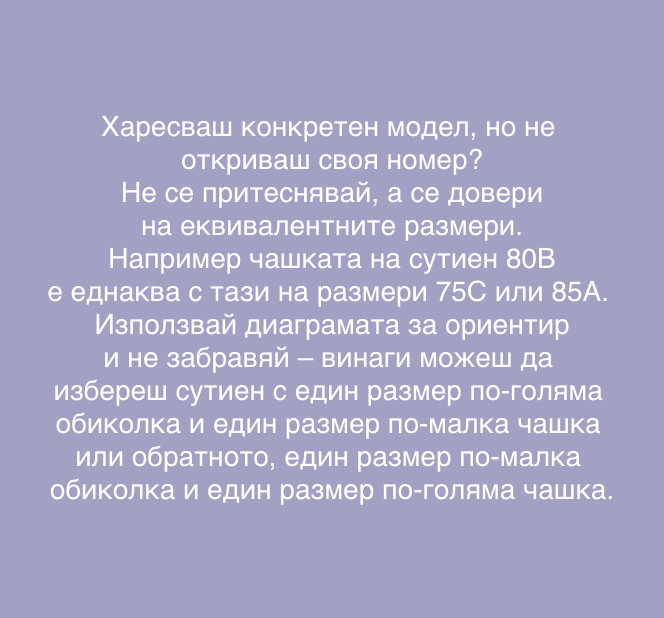 Харесваш конкретен модел, но не откриваш своя номер?
Не се притеснявай, а се довери на еквивалентните размери.
Например чашката на сутиен 80B е еднаква с тази на размери 75C или 85A.
Използвай диаграмата за ориентир и не забравяй – винаги можеш да избереш сутиен с един размер по-голяма обиколка и един размер по-малка чашка или обратното, един размер по-малка обиколка и един размер по-голяма чашка.