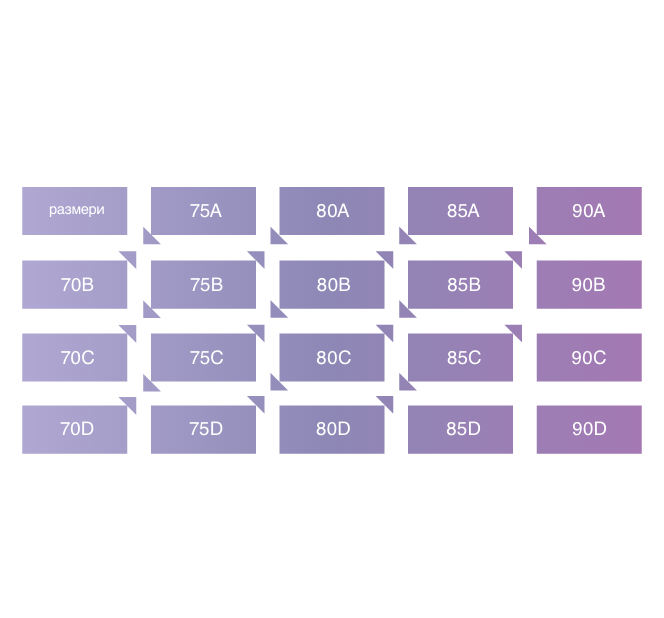 | размери | 75A | 80A | 85A | 90A |
|---|---|---|---|---|
| 70B | 75B | 80B | 85B | 90B |
| 70C | 75C | 80C | 85C | 90C |
| 70D | 75D | 80D | 85D | 90D |