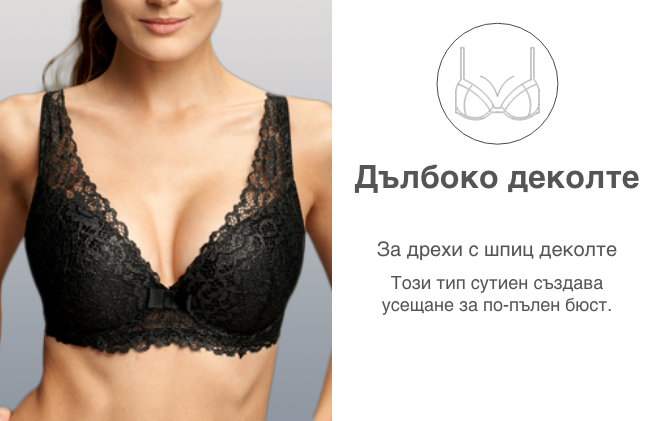 Дълбоко деколте

За дрехи с шпиц деколте

Този тип сутиен създава усещане за по-пълен бюст.