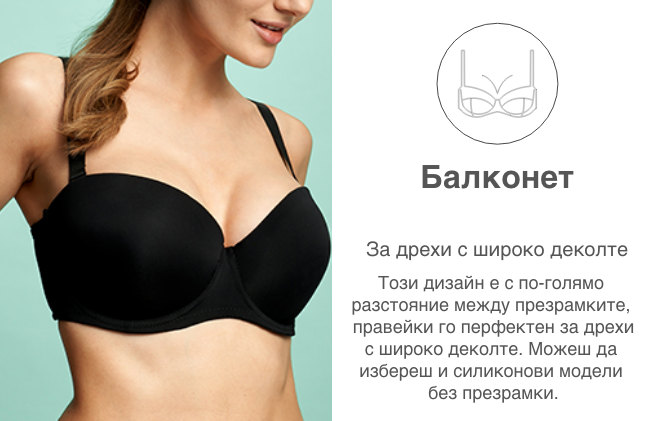 Балконет

За дрехи с широко деколте

Този дизайн е с по-голямо разстояние между презрамките, правейки го перфектен за дрехи с широко деколте. Можеш да избереш и силиконови модели без презрамки.